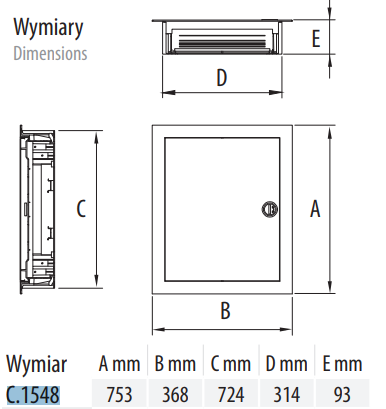 Wymiary
Dimensions

E
D
C
A
B

| Wymiar | A mm | B mm | C mm | D mm | E mm |
|---|---|---|---|---|---|
| C.1548 | 753 | 368 | 724 | 314 | 93 |